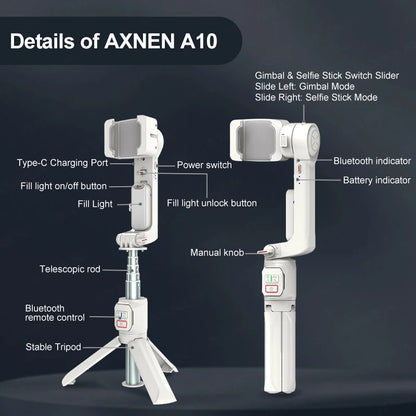 Details of AXNEN A10

Gimbal & Selfie Stick Switch Slider
Slide Left: Gimbal Mode
Slide Right: Selfie Stick Mode

Type-C Charging Port

Power switch

Fill light on/off button

Fill Light

Fill light unlock button

Telescopic rod

Bluetooth remote control

Stable Tripod

Bluetooth indicator

Battery indicator

Manual knob