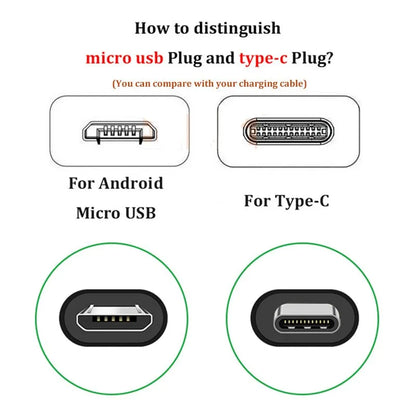 How to distinguish

micro usb Plug and type-c Plug?

(You can compare with your charging cable)

For Android

Micro USB

For Type-C